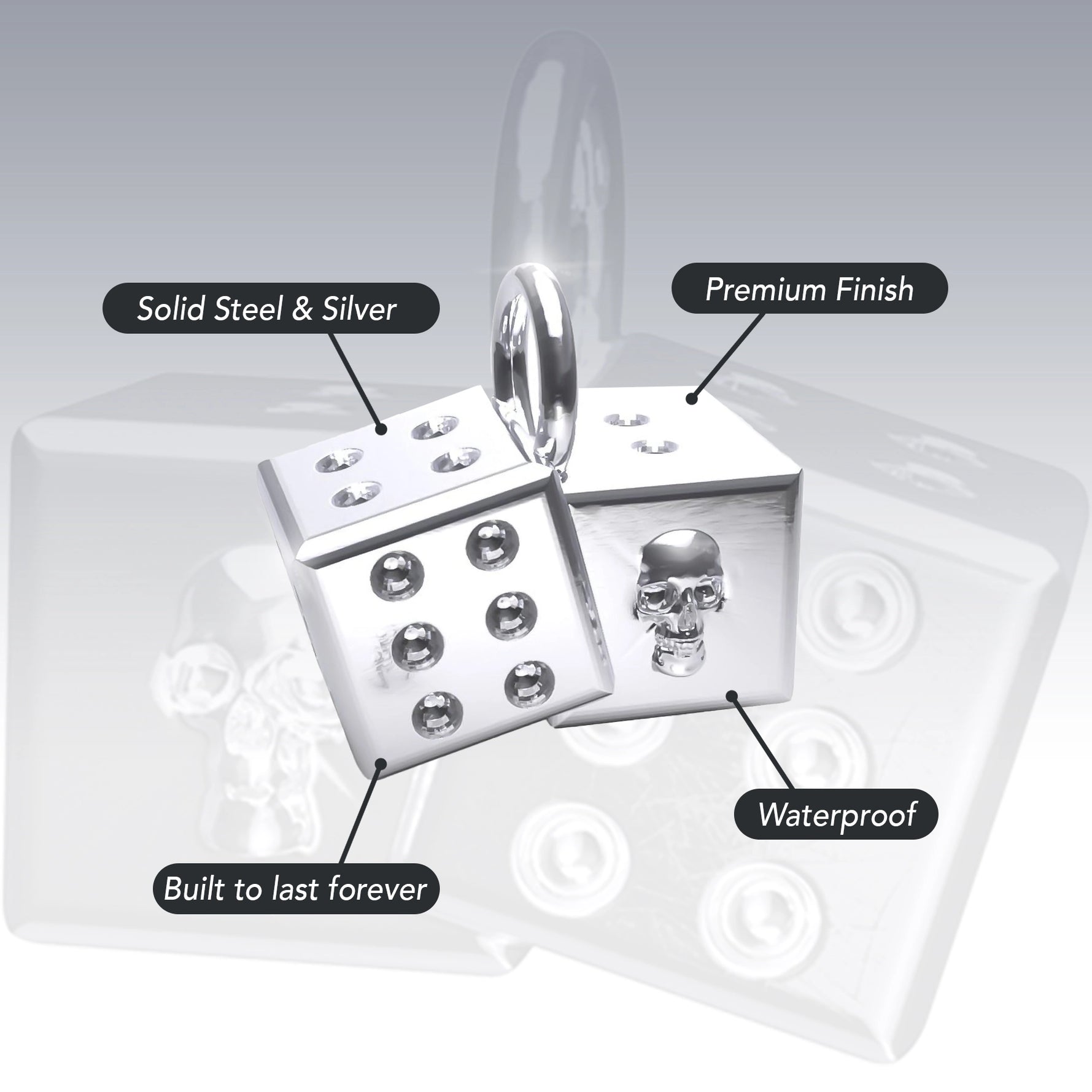 Solid Steel & Silver

Premium Finish

Waterproof

Built to last forever