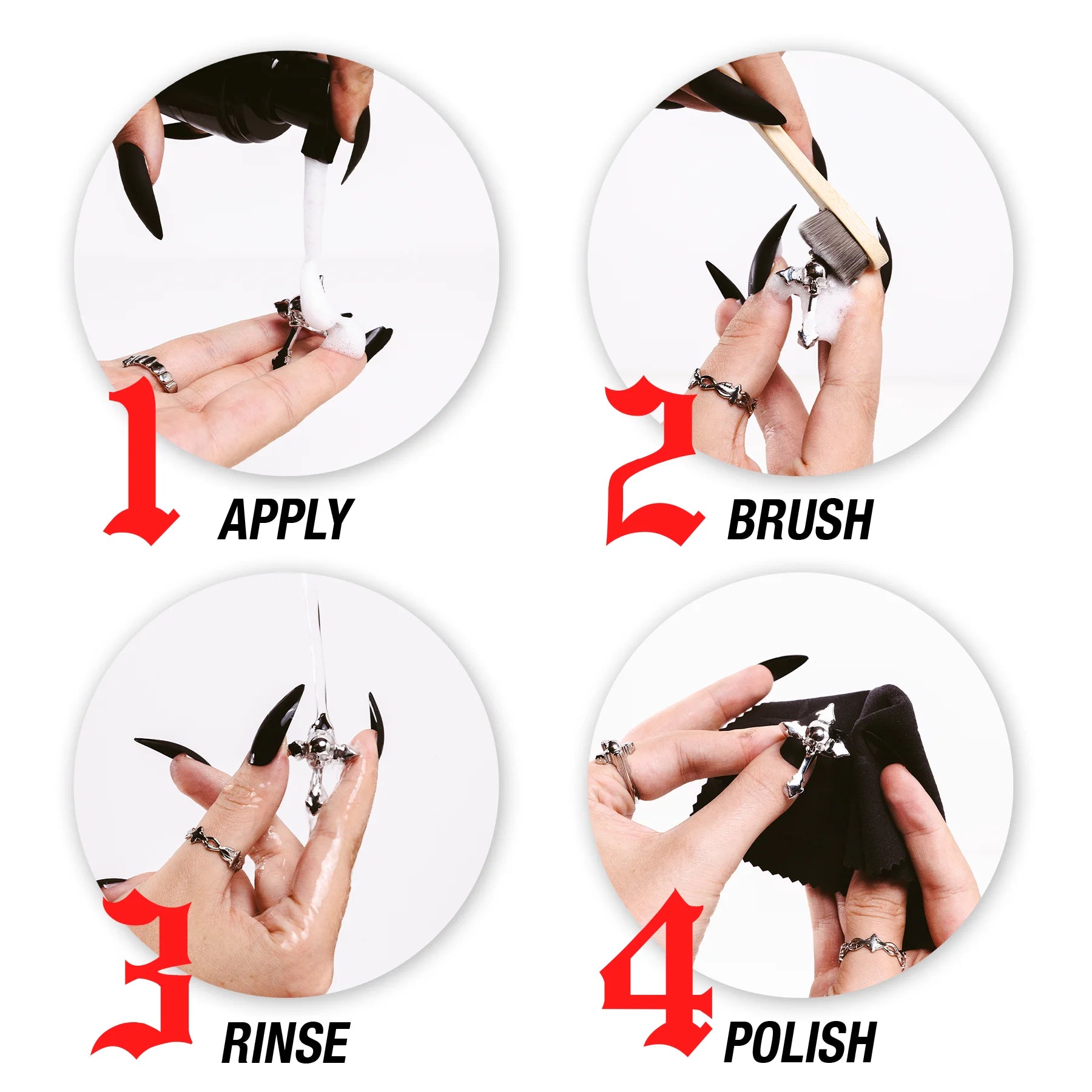 1 APPLY

2 BRUSH

3 RINSE

4 POLISH