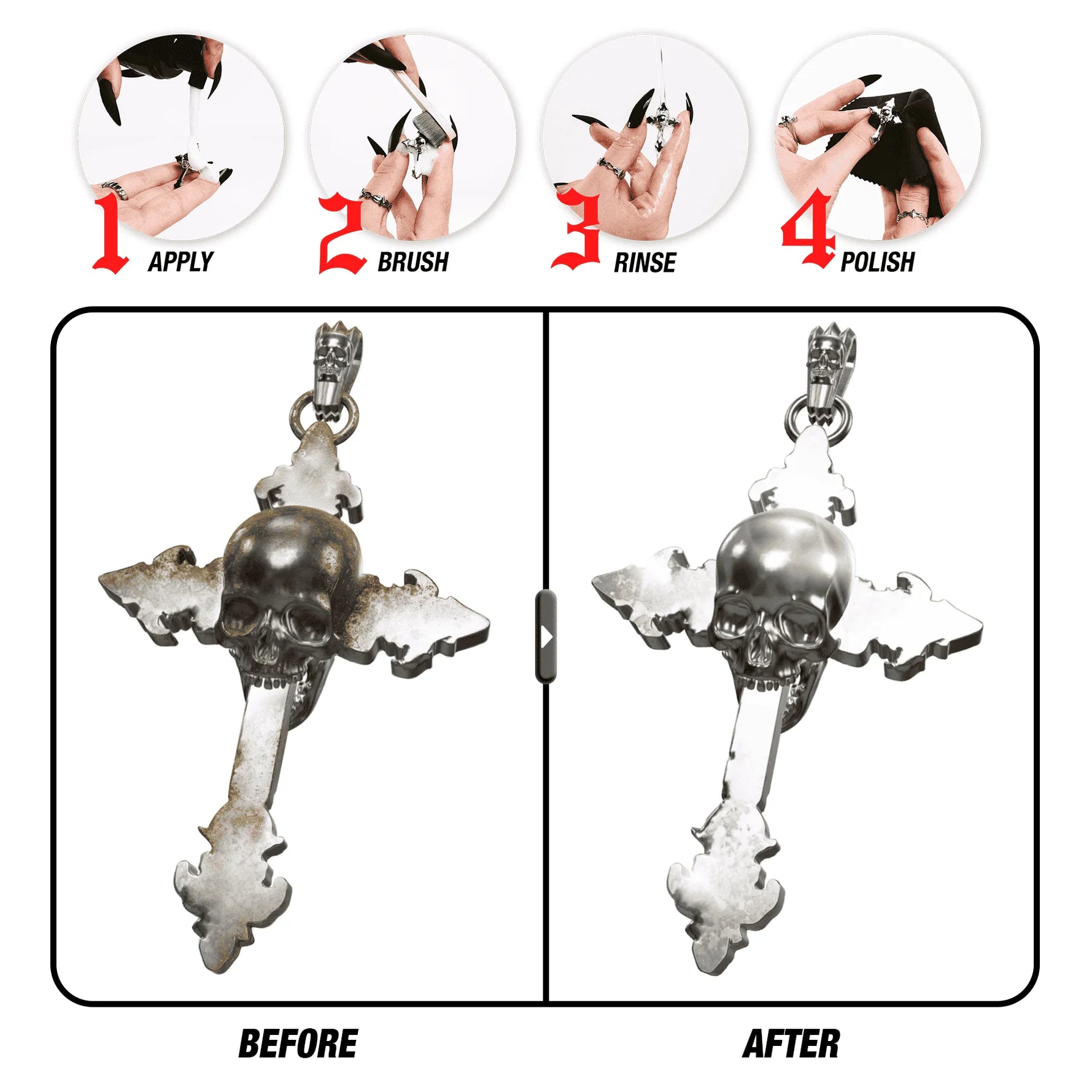 1 APPLY

2 BRUSH

3 RINSE

4 POLISH

BEFORE

AFTER