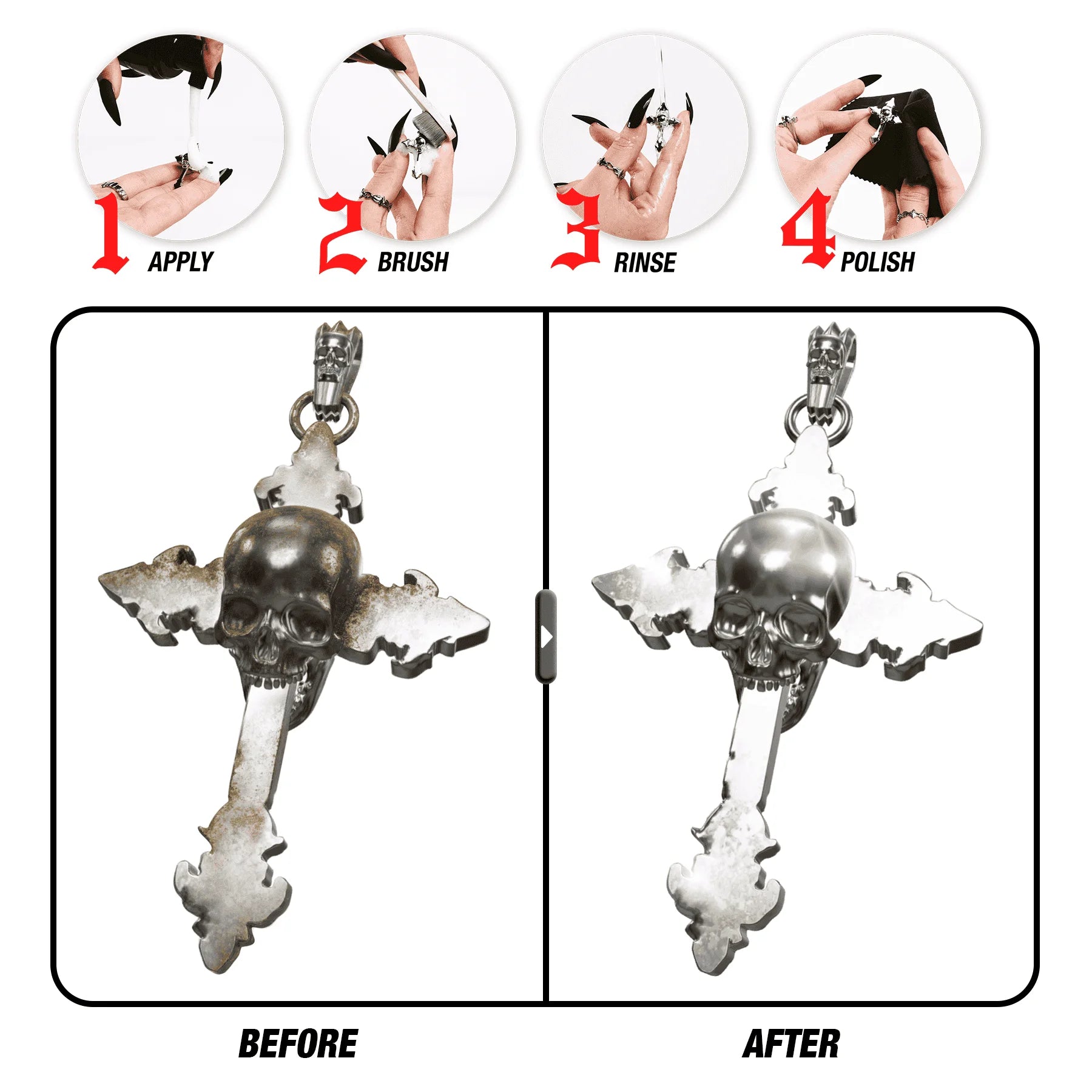 1 APPLY

2 BRUSH

3 RINSE

4 POLISH

BEFORE

AFTER